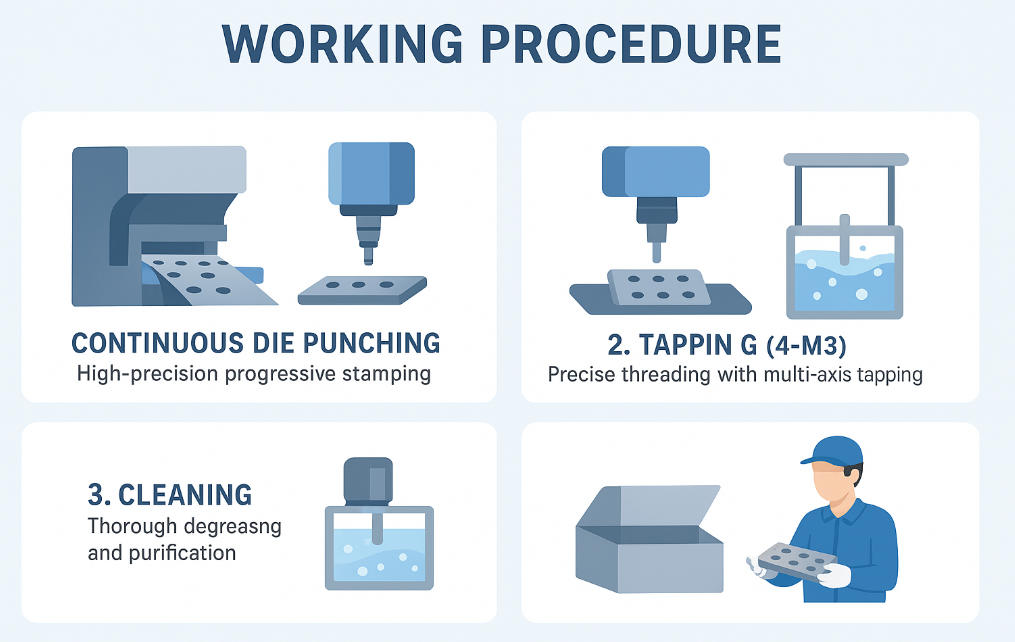 WORKING PROCEDURE

CONTINUOUS DIE PUNCHING
High-precision progressive stamping

2. TAPPIN G (4-M3)
Precise threading with multi-axis tapping

3. CLEANING
Thorough degreasng and purification